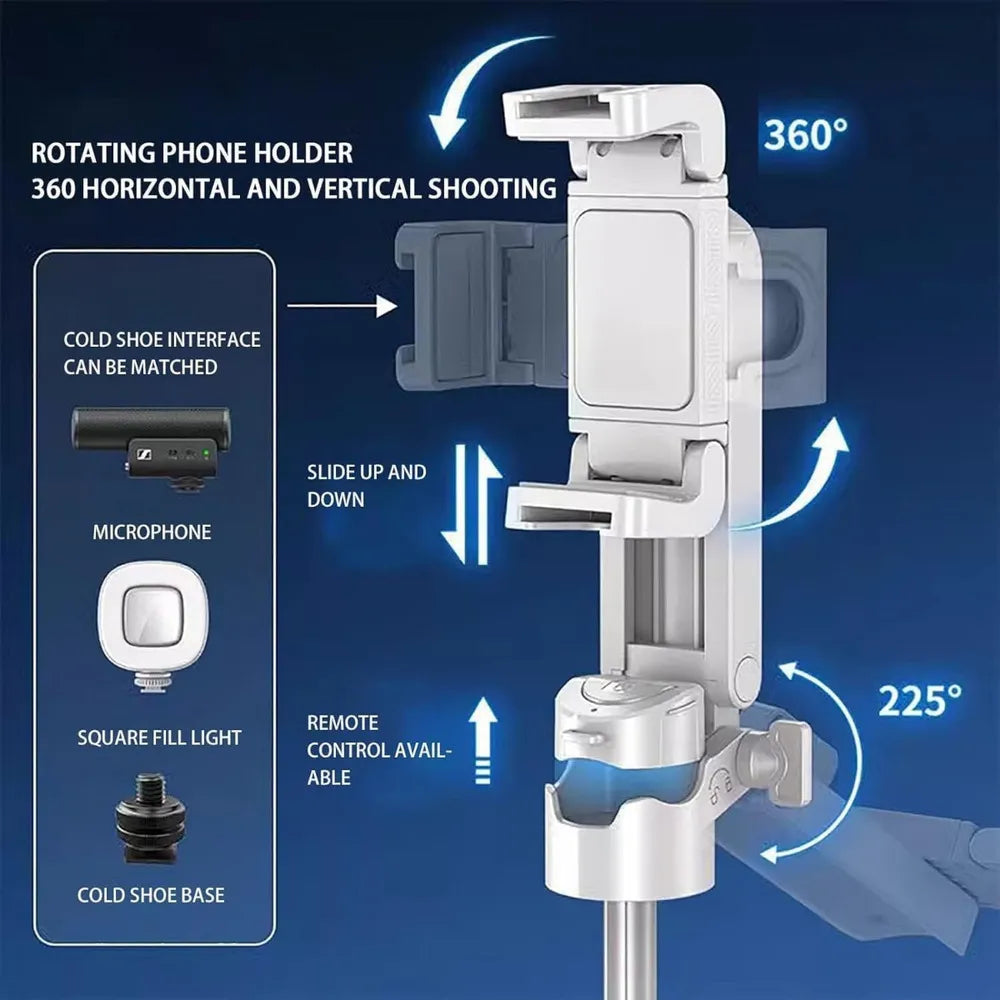 ROTATING PHONE HOLDER
360 HORIZONTAL AND VERTICAL SHOOTING

360°

COLD SHOE INTERFACE CAN BE MATCHED

MICROPHONE

SQUARE FILL LIGHT

COLD SHOE BASE

SLIDE UP AND DOWN

REMOTE CONTROL AVAILABLE

225°