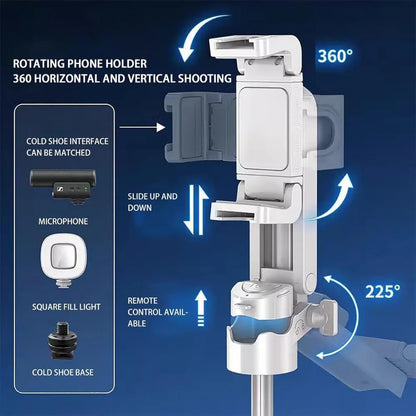 ROTATING PHONE HOLDER
360 HORIZONTAL AND VERTICAL SHOOTING

360°

COLD SHOE INTERFACE CAN BE MATCHED

MICROPHONE

SQUARE FILL LIGHT

COLD SHOE BASE

SLIDE UP AND DOWN

REMOTE CONTROL AVAILABLE

225°