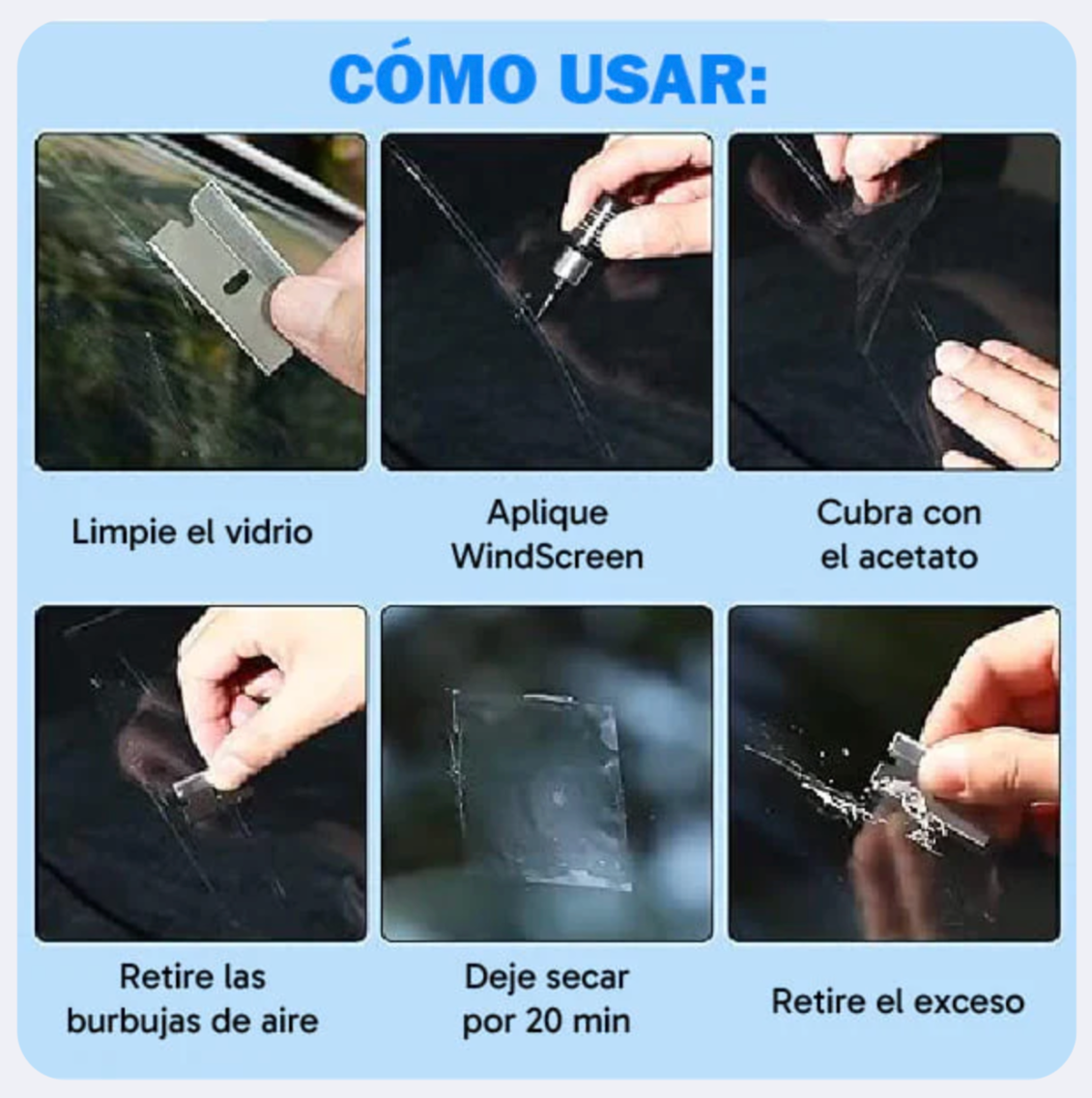 CÓMO USAR:

Limpie el vidrio

Aplique WindScreen

Cubra con el acetato

Retire las burbujas de aire

Deje secar por 20 min

Retire el exceso