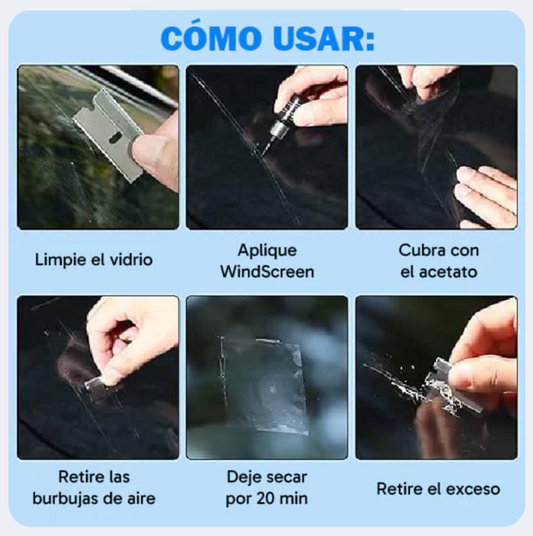 CÓMO USAR:

Limpie el vidrio

Aplique WindScreen

Cubra con el acetato

Retire las burbujas de aire

Deje secar por 20 min

Retire el exceso